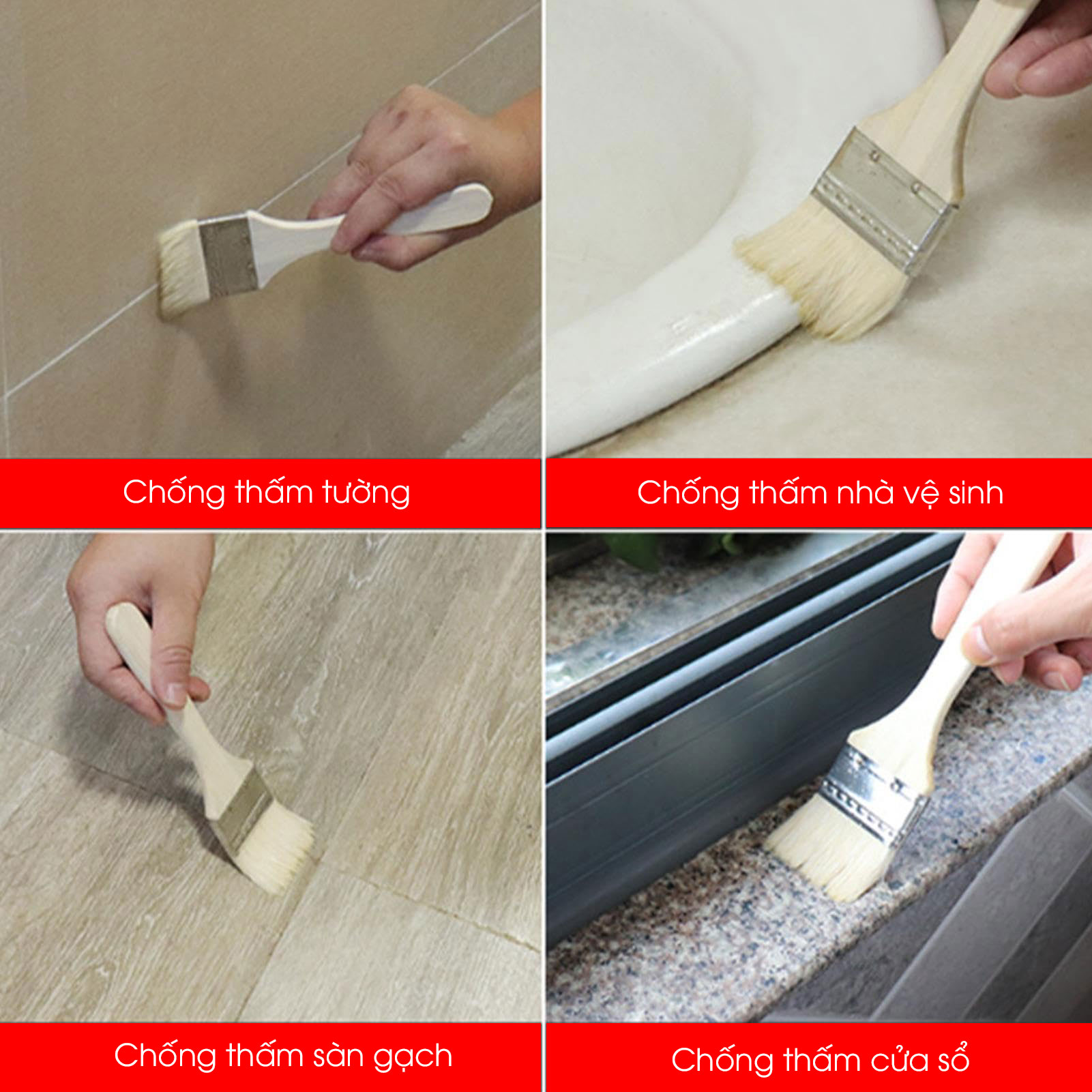 Chống thấm tường

Chống thấm nhà vệ sinh

Chống thấm sàn gạch

Chống thấm cửa sổ